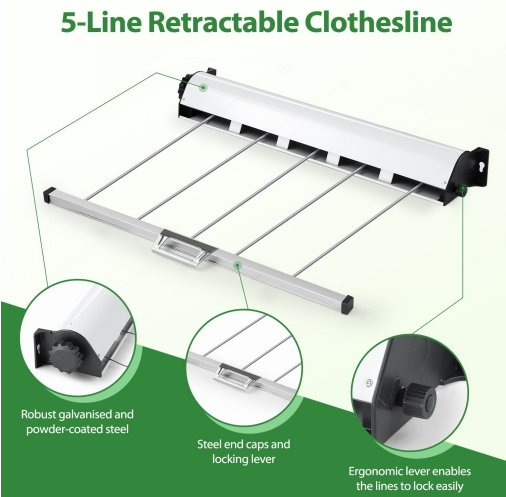 5-Line Retractable Clothesline

Robust galvanised and powder-coated steel

Steel end caps and locking lever

Ergonomic lever enables the lines to lock easily