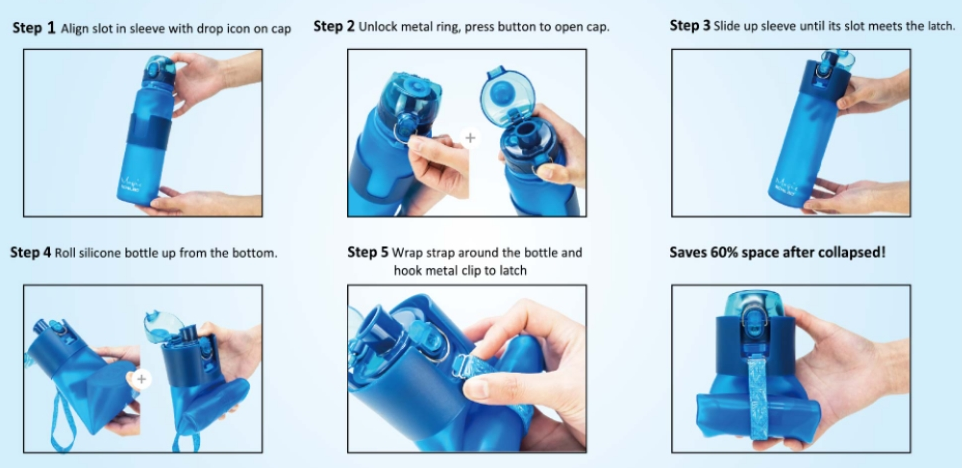 Step 1 Align slot in sleeve with drop icon on cap

Step 2 Unlock metal ring, press button to open cap.

Step 3 Slide up sleeve until its slot meets the latch.

Step 4 Roll silicone bottle up from the bottom.

Step 5 Wrap strap around the bottle and hook metal clip to latch

Saves 60% space after collapsed!